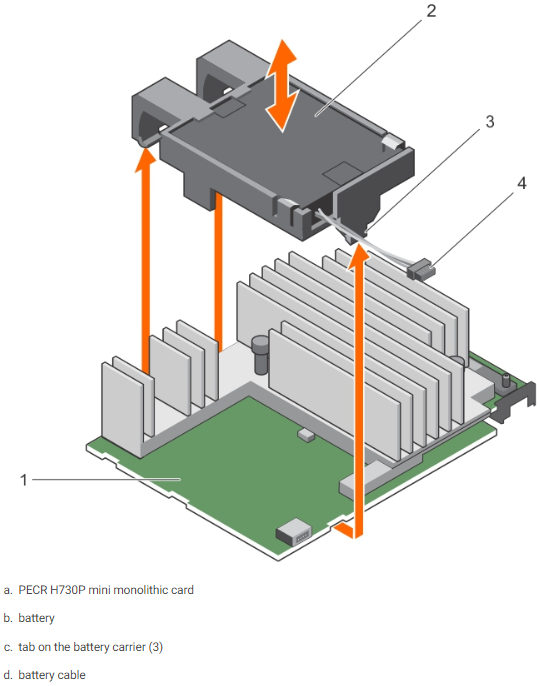 2

3

4

1

a. PECR H730P mini monolithic card

b. battery

c. tab on the battery carrier (3)

d. battery cable